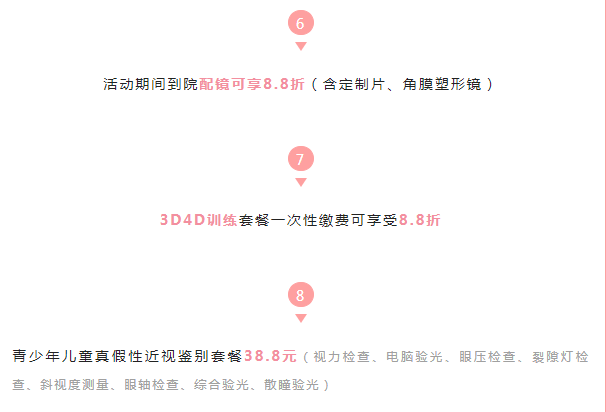 6

活动期间到院配镜可享8.8折（含定制片、角膜塑形镜）

7

3D4D训练套餐一次性缴费可享受8.8折

8

青少年儿童真假性近视鉴别套餐38.8元（视力检查、电脑验光、眼压检查、裂隙灯检查、斜视度测量、眼轴检查、综合验光、散瞳验光）